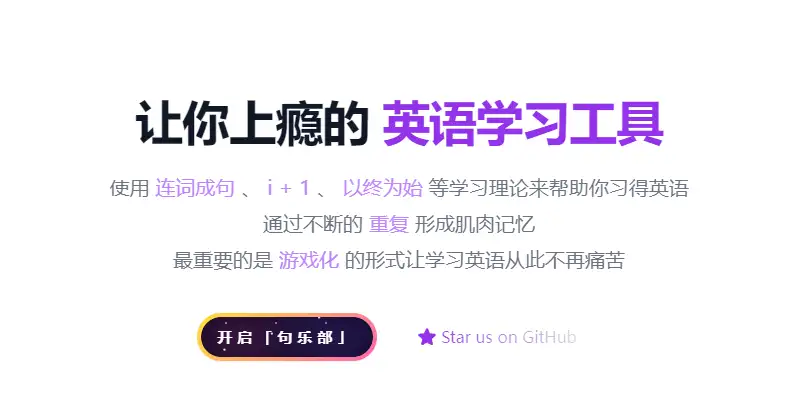 让你上瘾的 英语学习工具

使用 连词成句 、 i + 1 、 以终为始 等学习理论来帮助你习得英语
通过不断的 重复 形成肌肉记忆
最重要的是 游戏化 的形式让学习英语从此不再痛苦

开启「句乐部」

Star us on GitHub